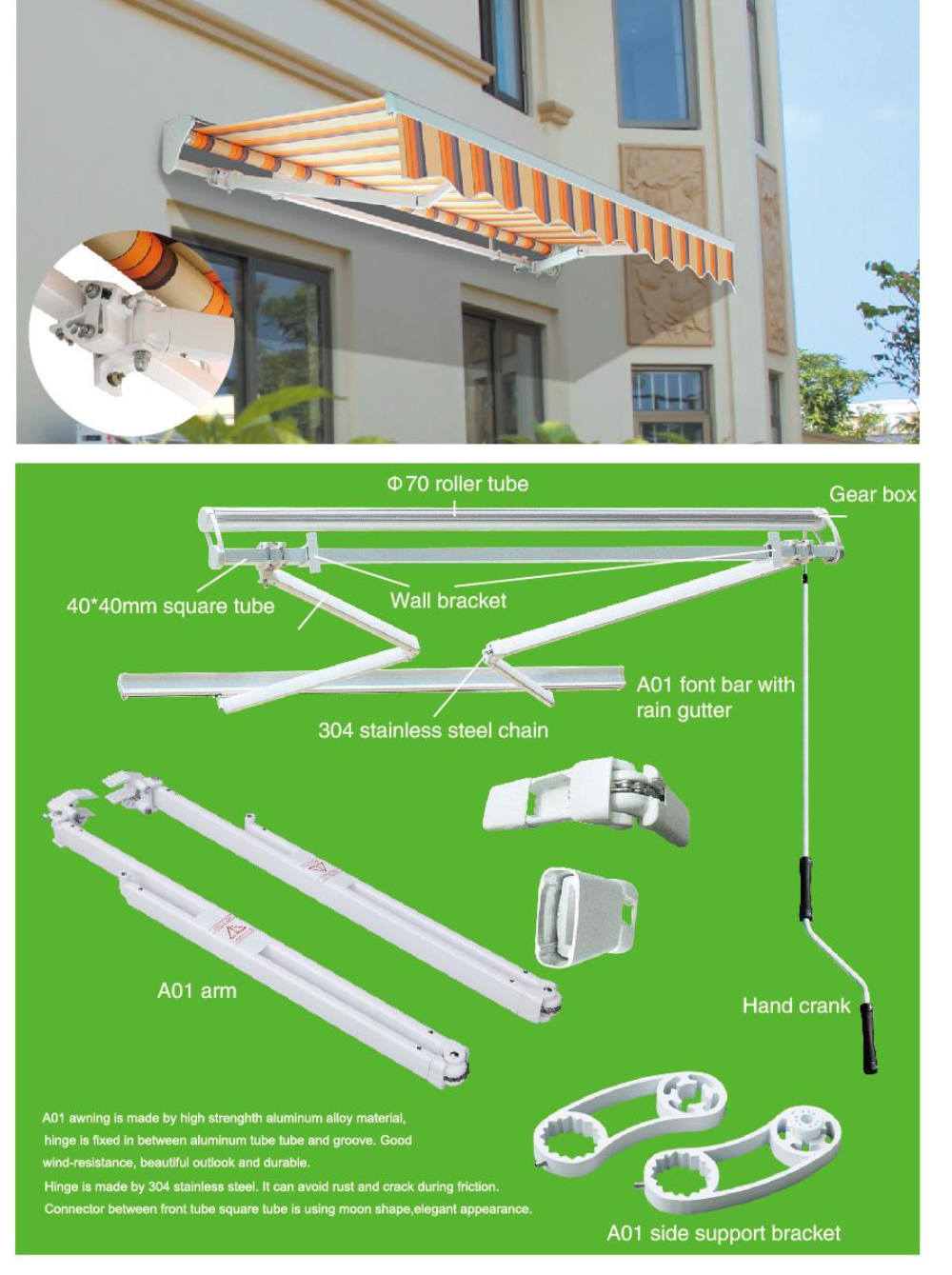 Φ70 roller tube

Gear box

40*40mm square tube

Wall bracket

A01 font bar with rain gutter

304 stainless steel chain

A01 arm

Hand crank

A01 awning is made by high strenghth aluminum alloy material, hinge is fixed in between aluminum tube tube and groove. Good wind-resistance, beautiful outlook and durable.
Hinge is made by 304 stainless steel. It can avoid rust and crack during friction.
Connector between front tube square tube is using moon shape,elegant appearance.

A01 side support bracket